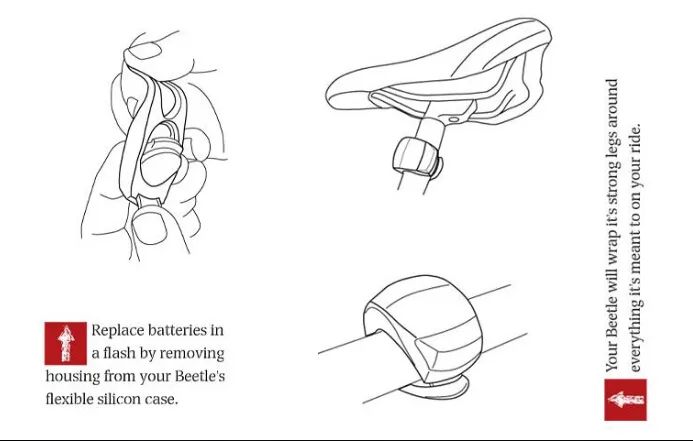 Replace batteries in a flash by removing housing from your Beetle's flexible silicon case.

Your Beetle will wrap it's strong legs around everything it's meant to on your ride.