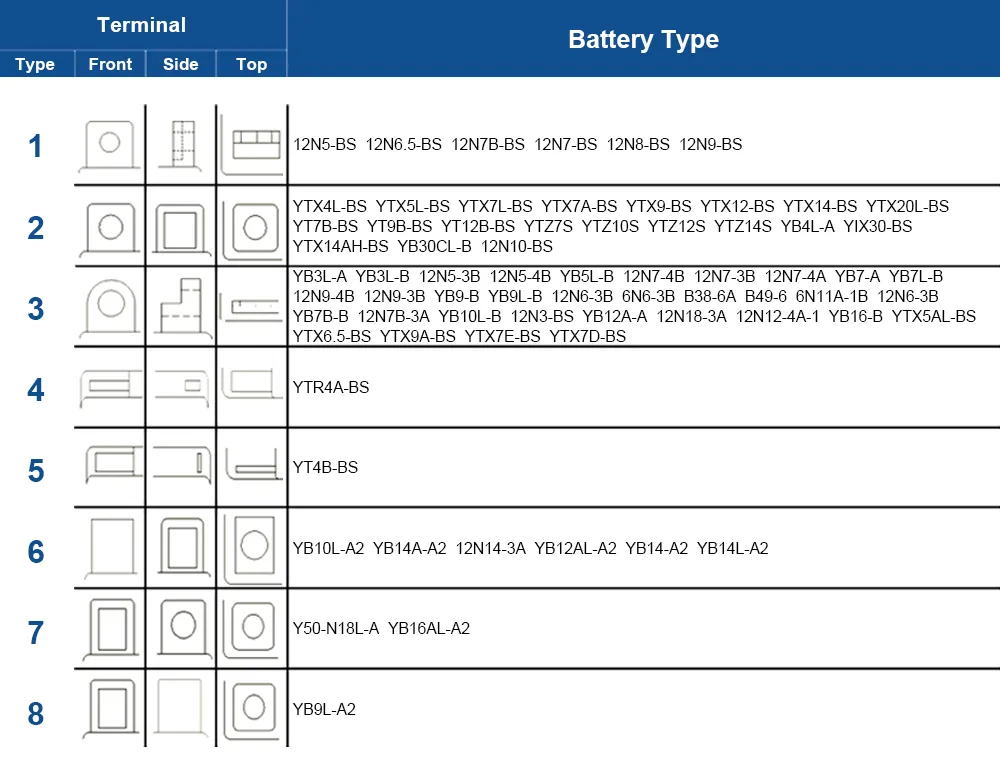 | Terminal | | | | Battery Type |
|---|---|---|---|---|
| Type | Front | Side | Top | |
| 1 | | | | 12N5-BS 12N6.5-BS 12N7B-BS 12N7-BS 12N8-BS 12N9-BS |
| 2 | | | | YTX4L-BS YTX5L-BS YTX7L-BS YTX7A-BS YTX9-BS YTX12-BS YTX14-BS YTX20L-BS YT7B-BS YT9B-BS YT12B-BS YTZ7S YTZ10S YTZ12S YTZ14S YB4L-A YIX30-BS YTX14AH-BS YB30CL-B 12N10-BS |
| 3 | | | | YB3L-A YB3L-B 12N5-3B 12N5-4B YB5L-B 12N7-4B 12N7-3B 12N7-4A YB7-A YB7L-B 12N9-4B 12N9-3B YB9-B YB9L-B 12N6-3B 6N6-3B B38-6A B49-6 6N11A-1B 12N6-3B YB7B-B 12N7B-3A YB10L-B 12N3-BS YB12A-A 12N18-3A 12N12-4A-1 YB16-B YTX5AL-BS YTX6.5-BS YTX9A-BS YTX7E-BS YTX7D-BS |
| 4 | | | | YTR4A-BS |
| 5 | | | | YT4B-BS |
| 6 | | | | YB10L-A2 YB14A-A2 12N14-3A YB12AL-A2 YB14-A2 YB14L-A2 |
| 7 | | | | Y50-N18L-A YB16AL-A2 |
| 8 | | | | YB9L-A2 |